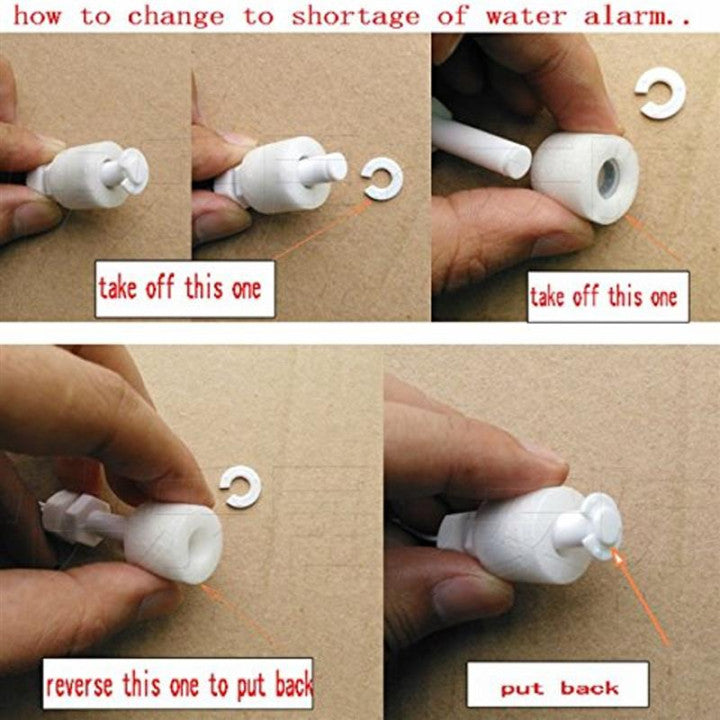 how to change to shortage of water alarm..

take off this one

take off this one

reverse this one to put back

put back