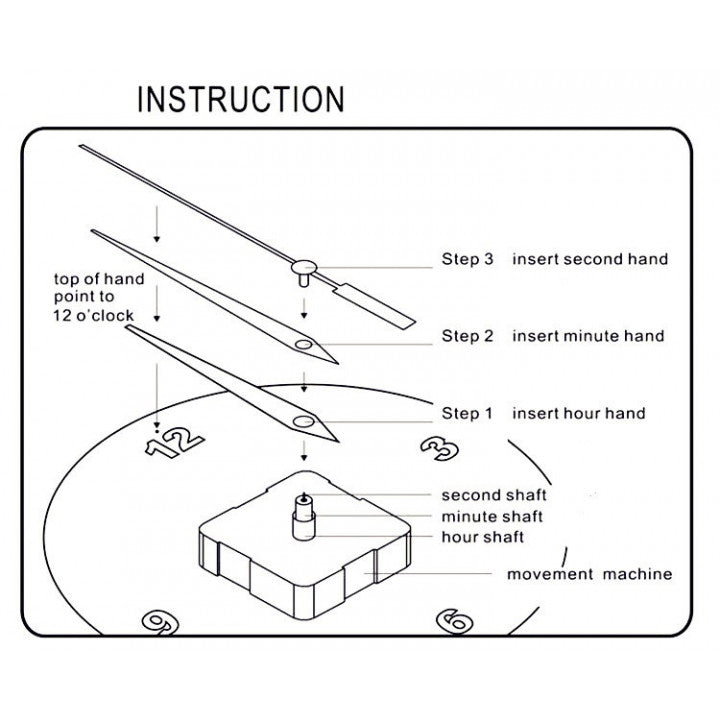 INSTRUCTION

top of hand point to 12 o'clock

Step 3 insert second hand

Step 2 insert minute hand

Step 1 insert hour hand

12

3

second shaft

minute shaft

hour shaft

movement machine

9

6